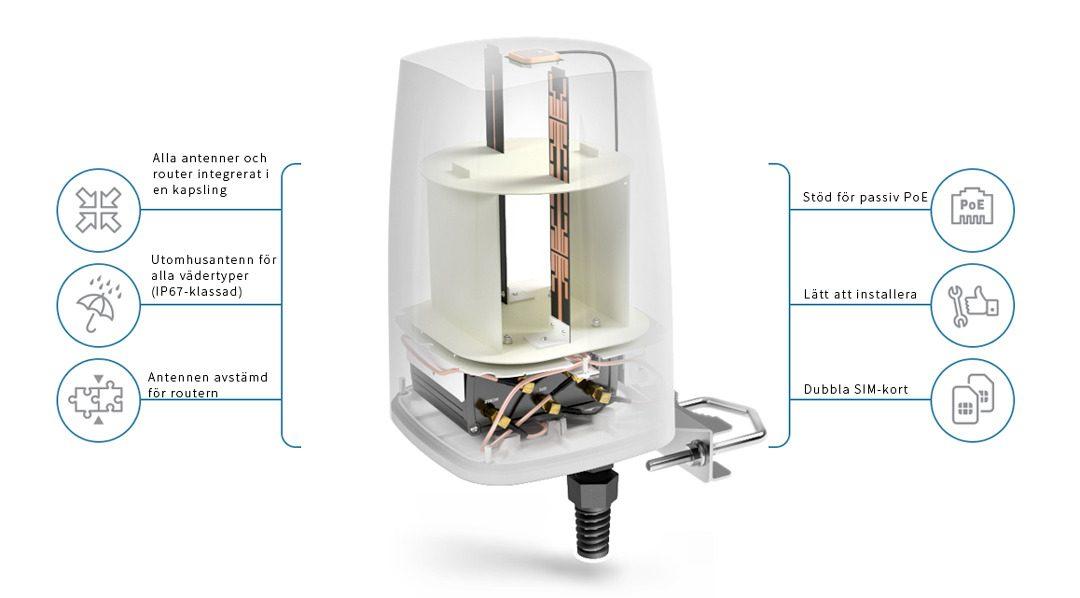 Alla antenner och router integrerat i en kapsling

Utomhusantenn för alla vädertyper (IP67-klassad)

Antennen avstämd för routern

Stöd för passiv PoE

PoE

Lätt att installera

Dubbla SIM-kort